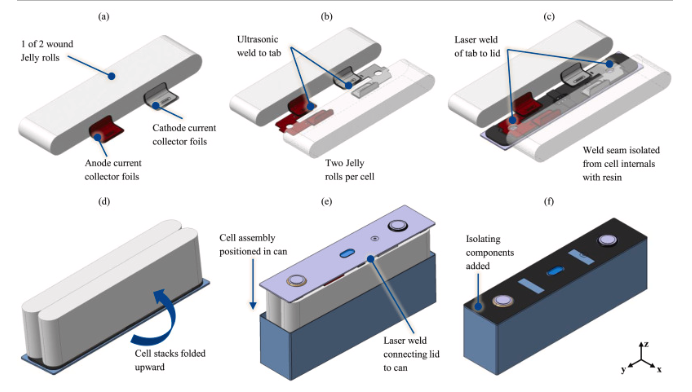 (a)

1 of 2 wound Jelly rolls

Cathode current collector foils

Anode current collector foils

(b)

Ultrasonic weld to tab

Two Jelly rolls per cell

(c)

Laser weld of tab to lid

Weld seam isolated from cell internals with resin

(d)

Cell stacks folded upward

(e)

Cell assembly positioned in can

Laser weld connecting lid to can

(f)

Isolating components added

z

y

x